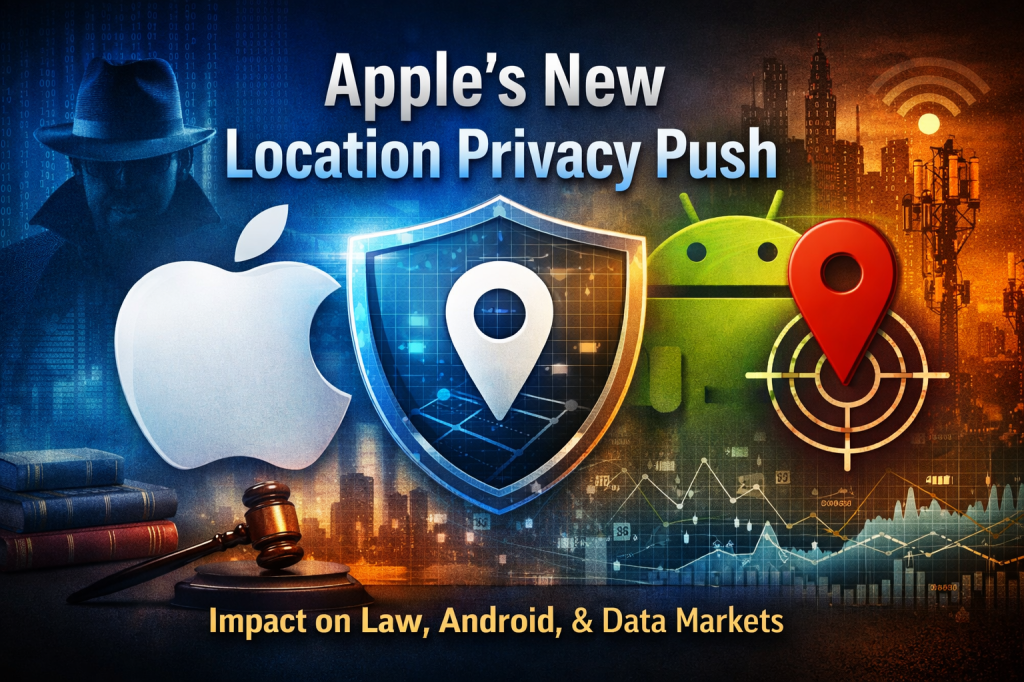 Apple's New Location Privacy Push

Impact on Law, Android, & Data Markets