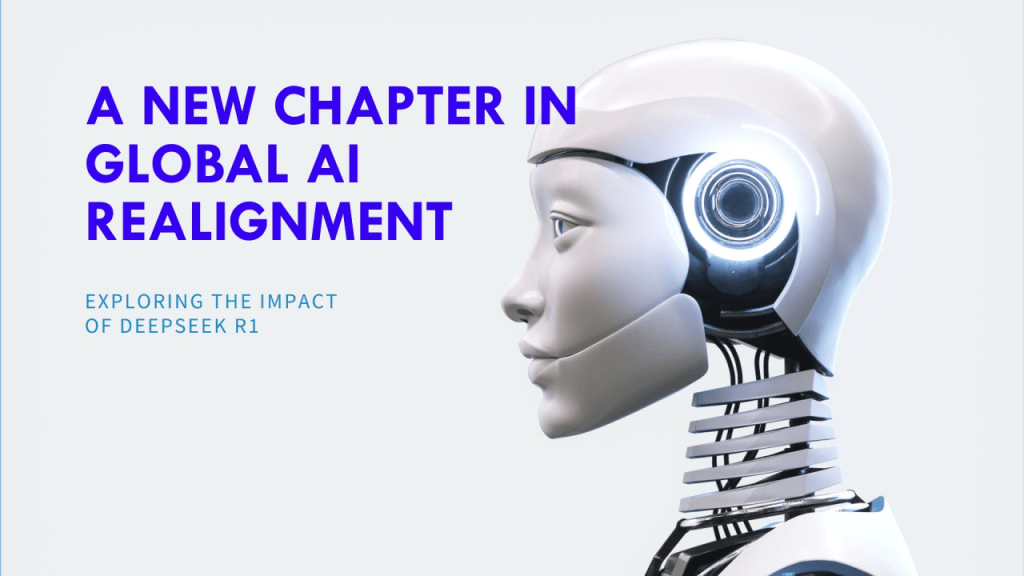 A NEW CHAPTER IN GLOBAL AI REALIGNMENT

EXPLORING THE IMPACT OF DEEPSEEK R1